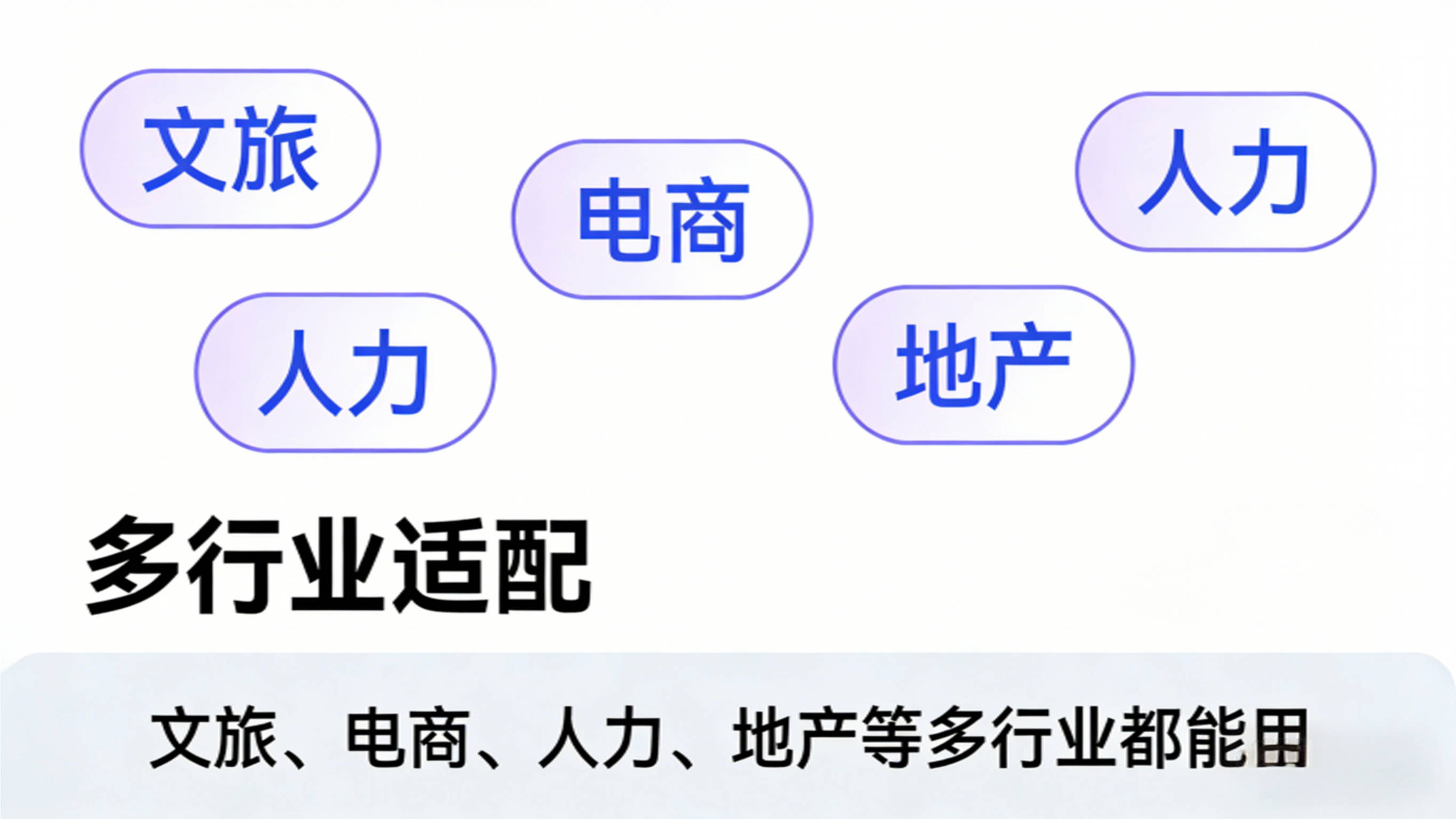 文旅

电商

人力

人力

地产

多行业适配

文旅、电商、人力、地产等多行业都能用