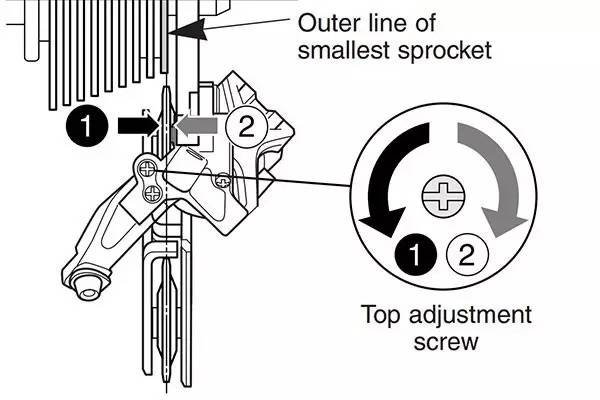 Outer line of smallest sprocket

1

2

1

2

Top adjustment screw