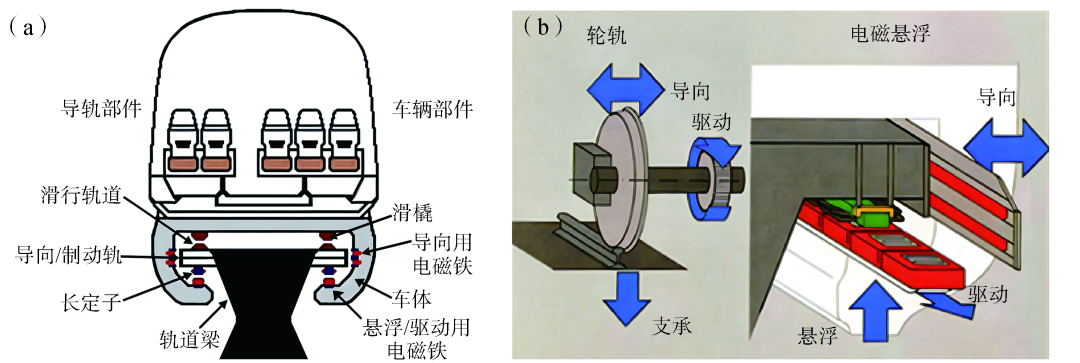 （a）

导轨部件

车辆部件

滑行轨道

滑橇

导向/制动轨

导向用电磁铁

长定子

车体

轨道梁

悬浮/驱动用电磁铁

（b）

轮轨

导向

驱动

支承

电磁悬浮

导向

驱动

悬浮