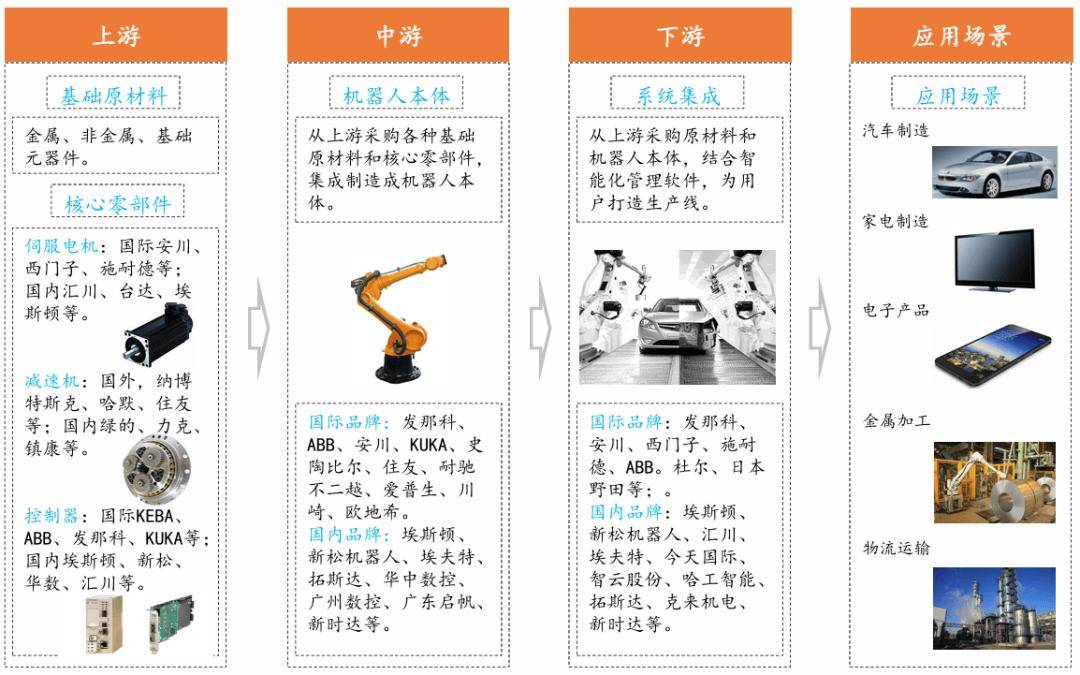 上游

基础原材料

金属、非金属、基础元器件。

核心零部件

伺服电机：国际安川、西门子、施耐德等；国内汇川、台达、埃斯顿等。

减速机：国外，纳博特斯克、哈默、住友等；国内绿的、力克、镇康等。

控制器：国际KEBA、ABB、发那科、KUKA等；国内埃斯顿、新松、华数、汇川等。

中游

机器人本体

从上游采购各种基础原材料和核心零部件，集成制造成机器人本体。

国际品牌：发那科、ABB、安川、KUKA、史陶比尔、住友、耐驰不二越、爱普生、川崎、欧地希。
国内品牌：埃斯顿、新松机器人、埃夫特、拓斯达、华中数控、广州数控、广东启帆、新时达等。

下游

系统集成

从上游采购原材料和机器人本体，结合智能化管理软件，为用户打造生产线。

国际品牌：发那科、安川、西门子、施耐德、ABB。杜尔、日本野田等；。
国内品牌：埃斯顿、新松机器人、汇川、埃夫特、今天国际、智云股份、哈工智能、拓斯达、克来机电、新时达等。

应用场景

应用场景

汽车制造

家电制造

电子产品

金属加工

物流运输