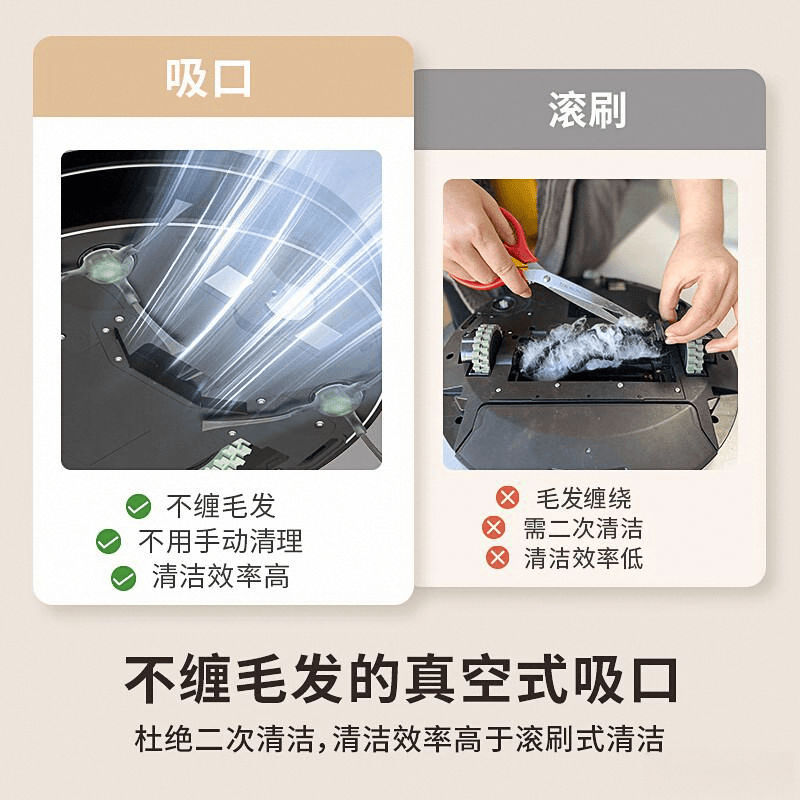 吸口

不缠毛发
不用手动清理
清洁效率高

滚刷

毛发缠绕
需二次清洁
清洁效率低

不缠毛发的真空式吸口

杜绝二次清洁,清洁效率高于滚刷式清洁