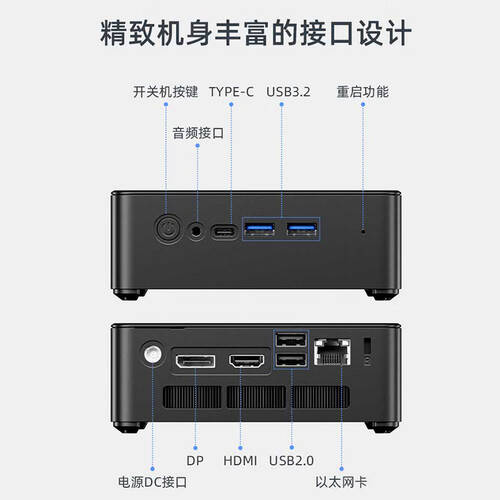 精致机身丰富的接口设计

开关机按键 TYPE-C USB3.2 重启功能

音频接口

DP HDMI USB2.0

电源DC接口 以太网卡