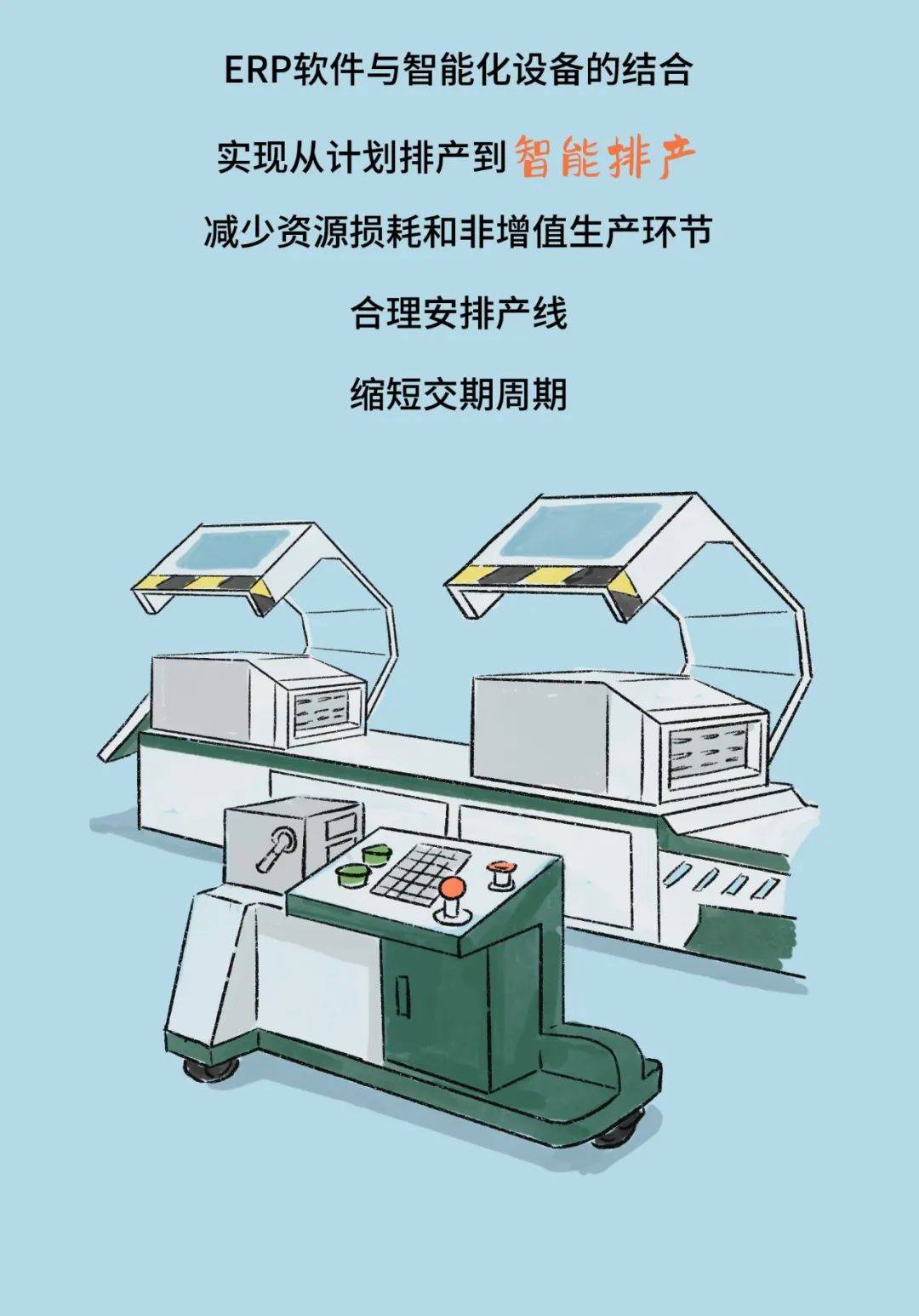 ERP软件与智能化设备的结合

实现从计划排产到智能排产

减少资源损耗和非增值生产环节

合理安排产线

缩短交期周期