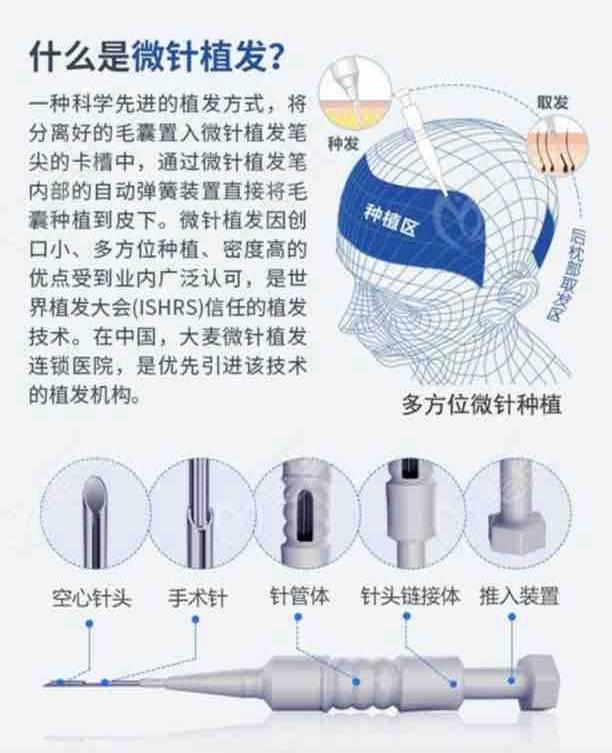 什么是微针植发?

一种科学先进的植发方式，将分离好的毛囊置入微针植发笔尖的卡槽中，通过微针植发笔内部的自动弹簧装置直接将毛囊种植到皮下。微针植发因创口小、多方位种植、密度高的优点受到业内广泛认可，是世界植发大会(ISHRS)信任的植发技术。在中国，大麦微针植发连锁医院，是优先引进该技术的植发机构。

种发

取发

种植区

后枕部取发区

多方位微针种植

空心针头

手术针

针管体

针头链接体

推入装置