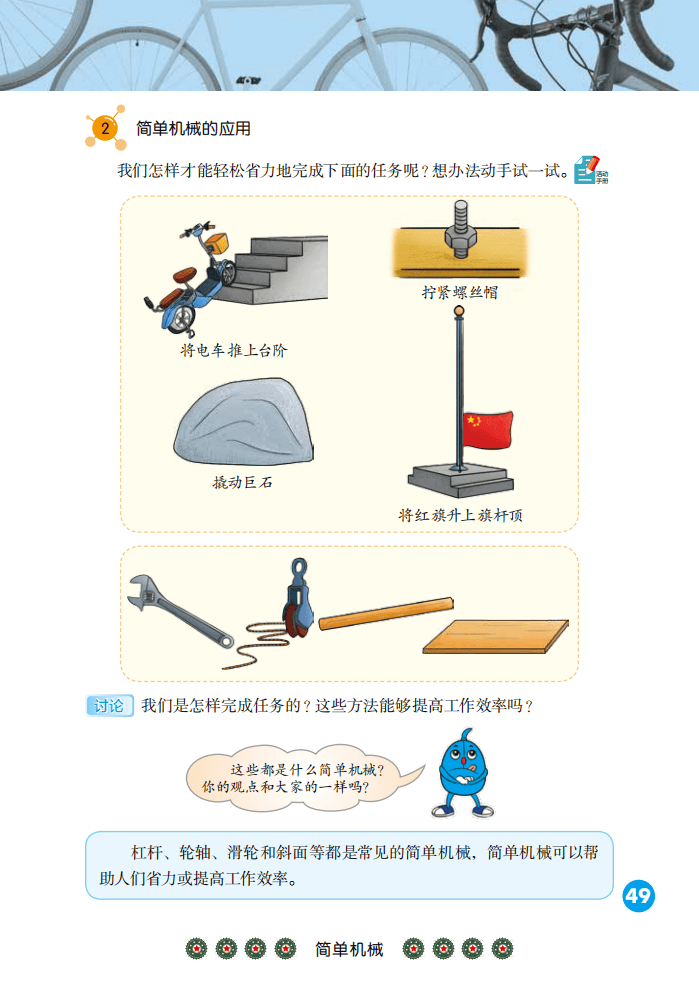 2 简单机械的应用

我们怎样才能轻松省力地完成下面的任务呢？想办法动手试一试。

活动手册

将电车推上台阶

拧紧螺丝帽

撬动巨石

将红旗升上旗杆顶

讨论 我们是怎样完成任务的？这些方法能够提高工作效率吗？

这些都是什么简单机械？你的观点和大家的一样吗？

杠杆、轮轴、滑轮和斜面等都是常见的简单机械，简单机械可以帮助人们省力或提高工作效率。

49

简单机械