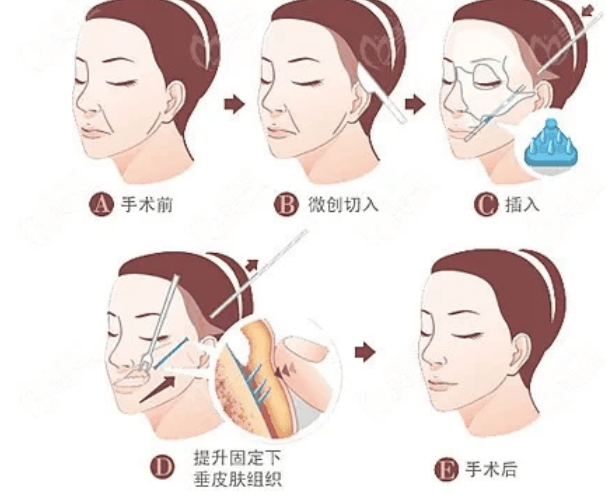 A 手术前

B 微创切入

C 插入

D 提升固定下垂皮肤组织

E 手术后