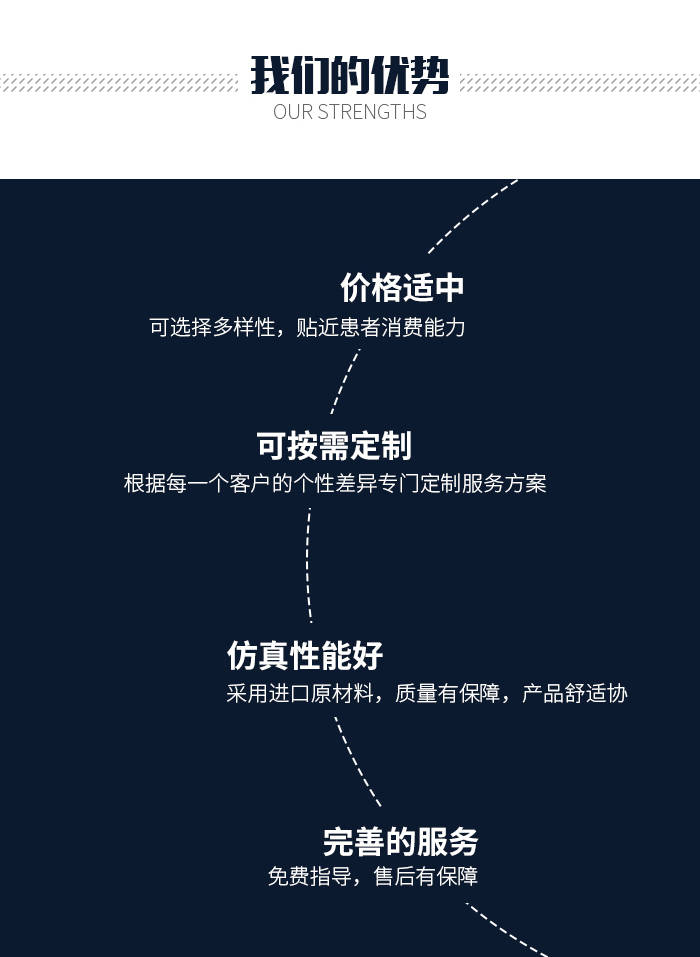 我们的优势
OUR STRENGTHS

价格适中
可选择多样性，贴近患者消费能力

可按需定制
根据每一个客户的个性差异专门定制服务方案

仿真性能好
采用进口原材料，质量有保障，产品舒适协

完善的服务
免费指导，售后有保障