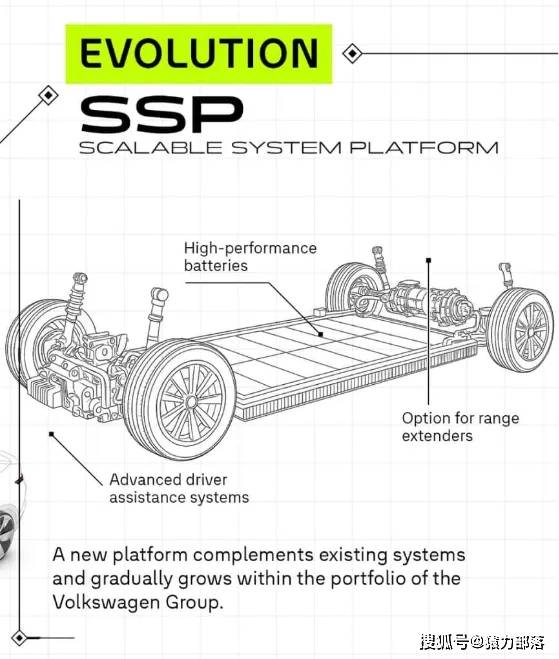 EVOLUTION

SSP
SCALABLE SYSTEM PLATFORM

High-performance batteries

Option for range extenders

Advanced driver assistance systems

A new platform complements existing systems and gradually grows within the portfolio of the Volkswagen Group.

搜狐号@猿力部落