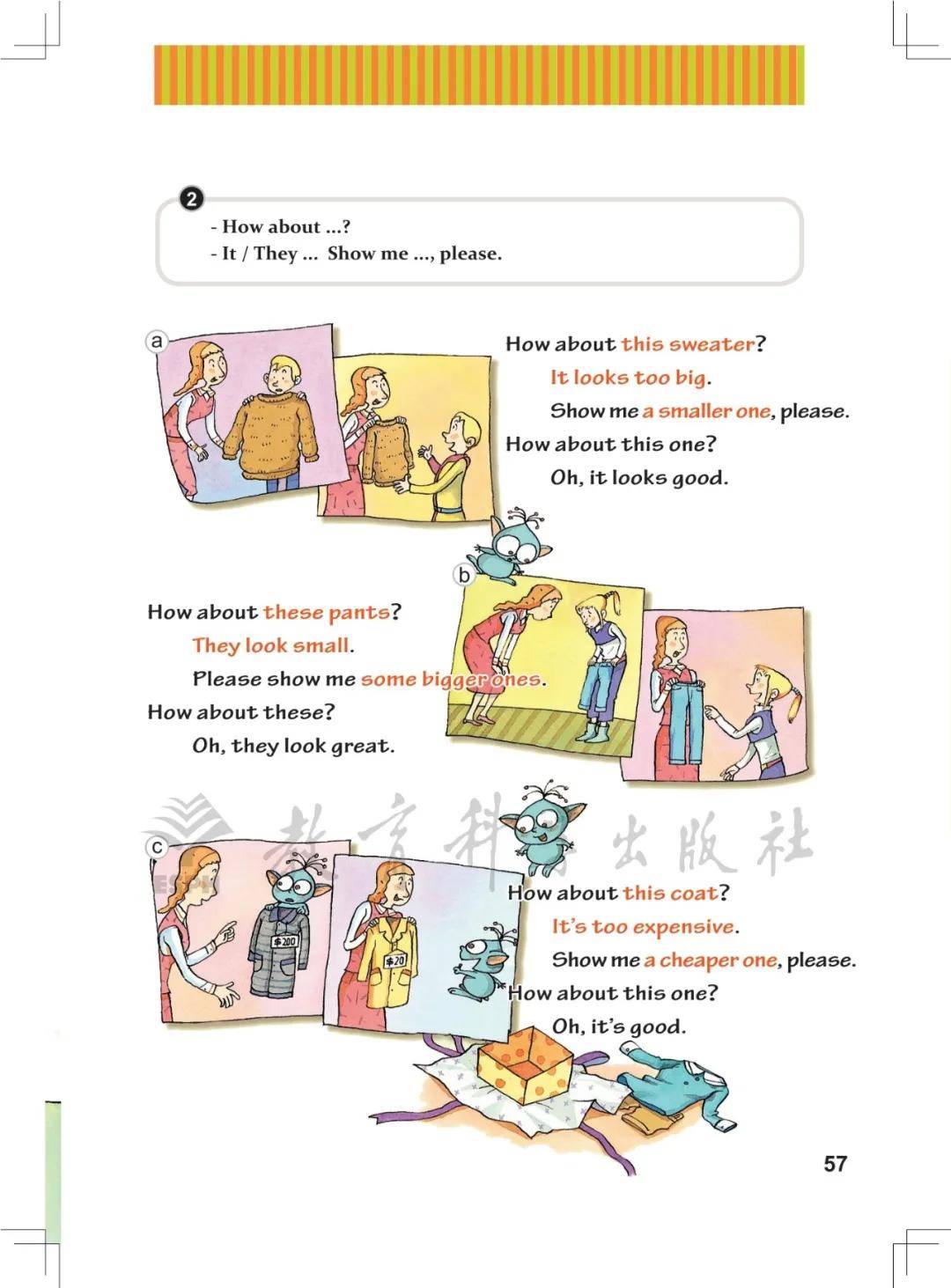 2

- How about ...?
- It / They ... Show me ..., please.

a

How about this sweater?
It looks too big.
Show me a smaller one, please.
How about this one?
Oh, it looks good.

b

How about these pants?
They look small.
Please show me some bigger ones.
How about these?
Oh, they look great.

教育科学出版社

c

$200

$20

How about this coat?
It's too expensive.
Show me a cheaper one, please.
How about this one?
Oh, it's good.

57