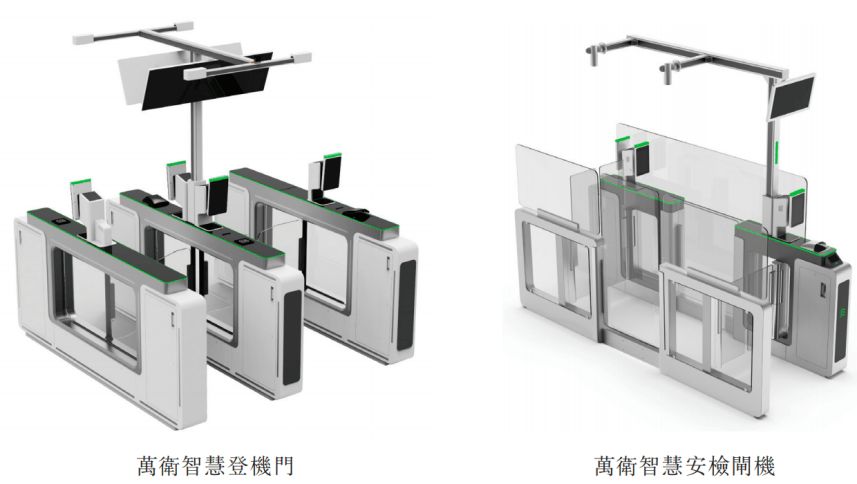 萬衛智慧登機門

萬衛智慧安檢閘機