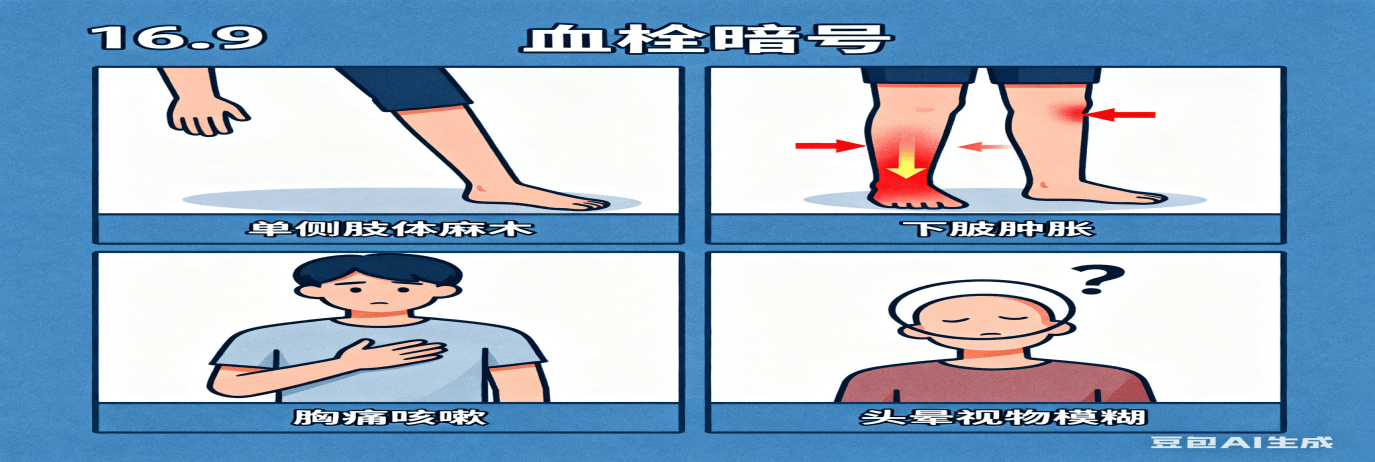 16.9 血栓暗号

单侧肢体麻木

下肢肿胀

胸痛咳嗽

?

头晕视物模糊

豆包AI生成