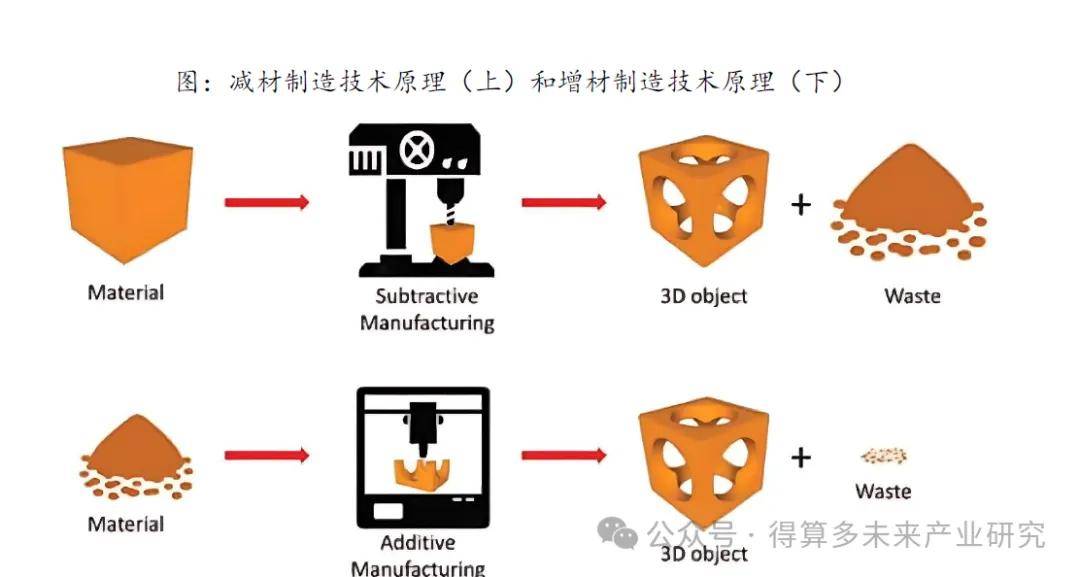 图：减材制造技术原理（上）和增材制造技术原理（下）

Material

Subtractive Manufacturing

3D object

+

Waste

Material

Additive Manufacturing

3D object

+

Waste

公众号 · 得算多未来产业研究