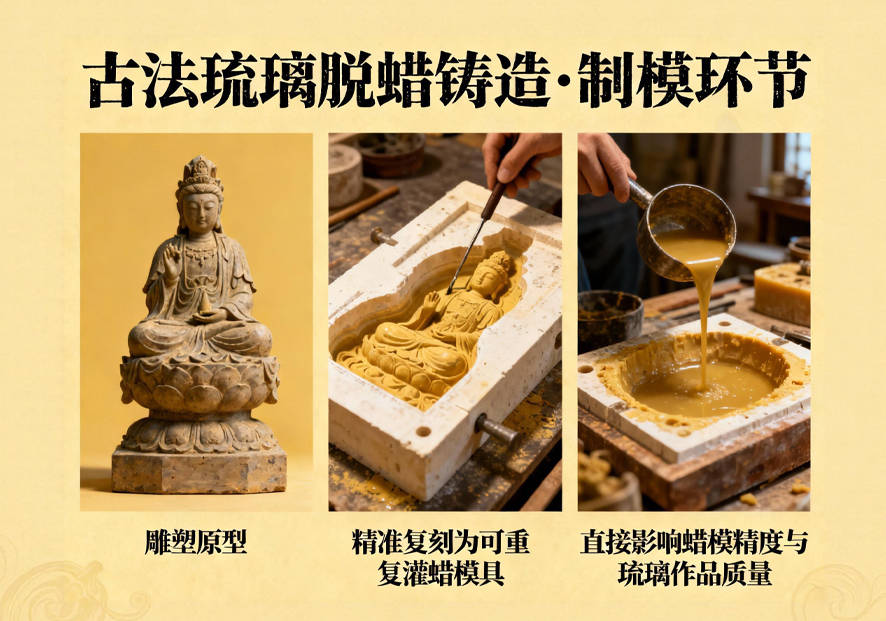 古法琉璃脱蜡铸造·制模环节

雕塑原型

精准复刻为可重复灌蜡模具

直接影响蜡模精度与琉璃作品质量