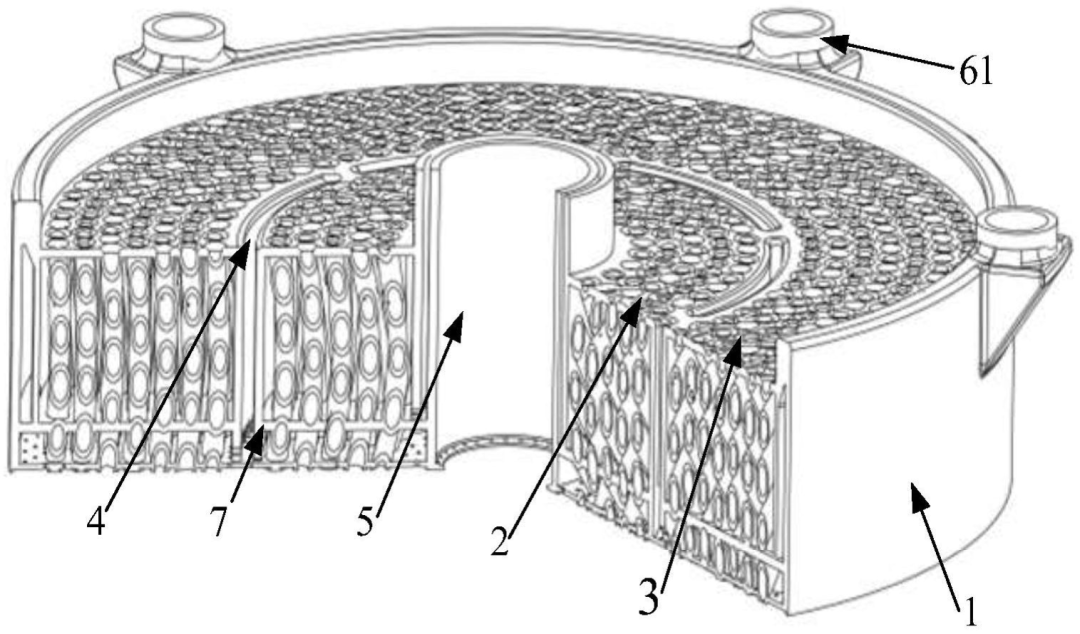 61
4
7
5
2
3
1