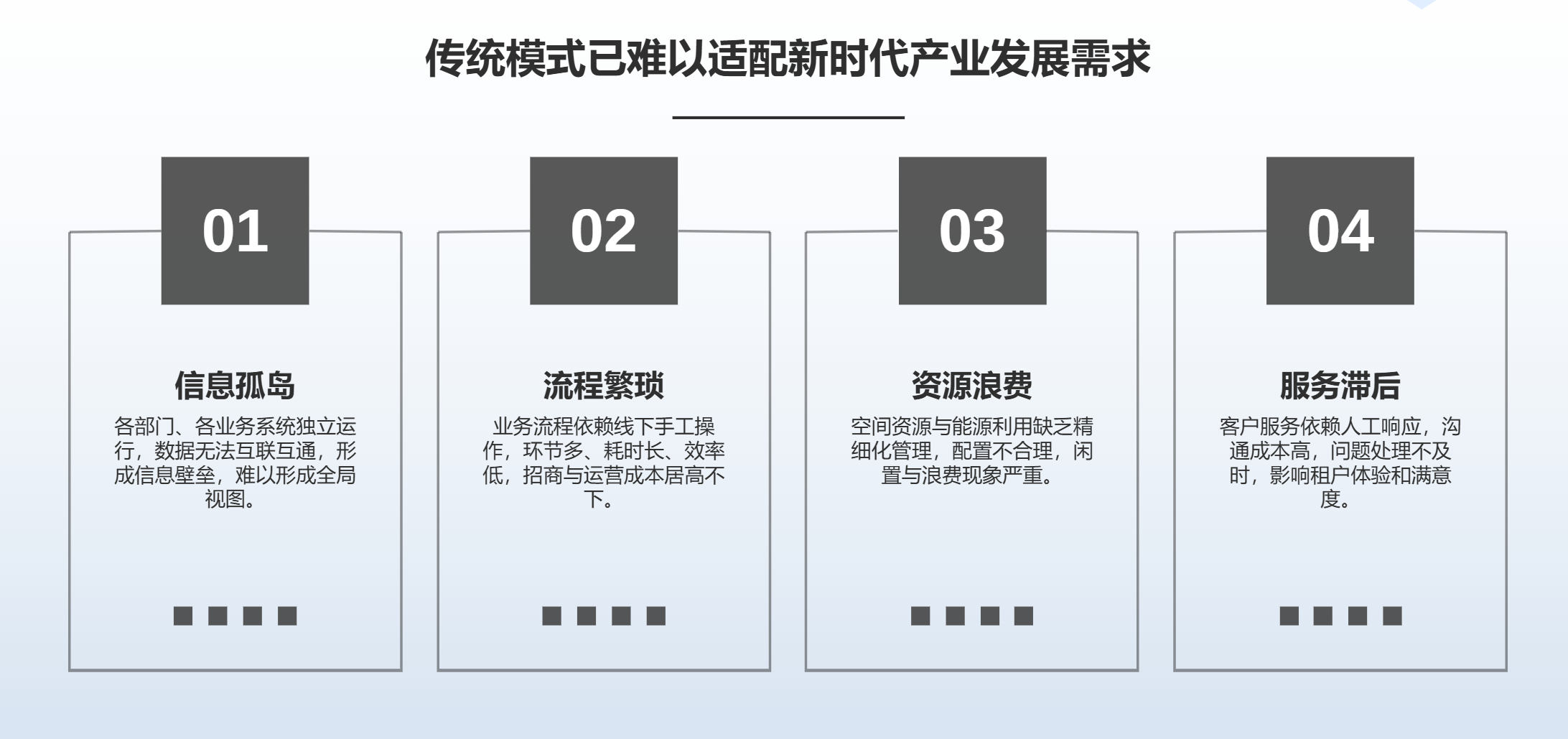 传统模式已难以适配新时代产业发展需求

01

信息孤岛

各部门、各业务系统独立运行，数据无法互联互通，形成信息壁垒，难以形成全局视图。

02

流程繁琐

业务流程依赖线下手工操作，环节多、耗时长、效率低，招商与运营成本居高不下。

03

资源浪费

空间资源与能源利用缺乏精细化管理，配置不合理，闲置与浪费现象严重。

04

服务滞后

客户服务依赖人工响应，沟通成本高，问题处理不及时，影响租户体验和满意度。