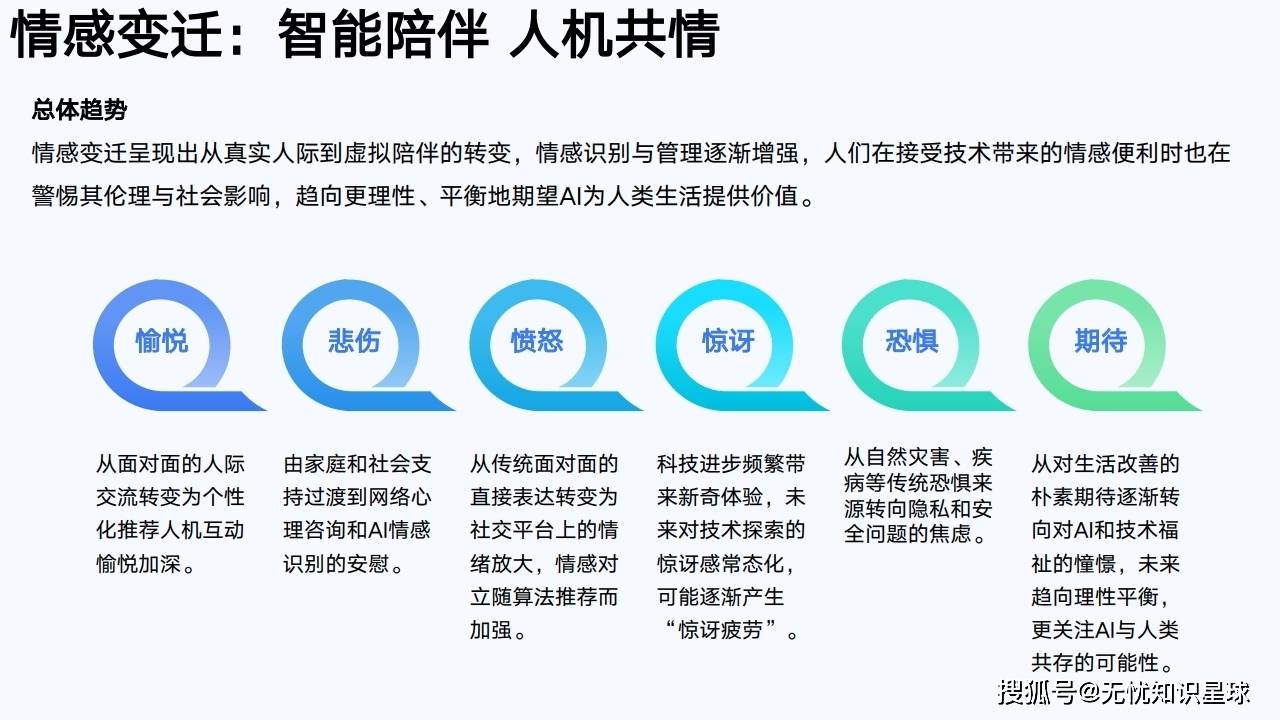 情感变迁：智能陪伴 人机共情

总体趋势

情感变迁呈现出从真实人际到虚拟陪伴的转变，情感识别与管理逐渐增强，人们在接受技术带来的情感便利时也在警惕其伦理与社会影响，趋向更理性、平衡地期望AI为人类生活提供价值。

愉悦

从面对面的人际交流转变为个性化推荐人机互动愉悦加深。

悲伤

由家庭和社会支持过渡到网络心理咨询和AI情感识别的安慰。

愤怒

从传统面对面的直接表达转变为社交平台上的情绪放大，情感对立随算法推荐而加强。

惊讶

科技进步频繁带来新奇体验，未来对技术探索的惊讶感常态化，可能逐渐产生“惊讶疲劳”。

恐惧

从自然灾害、疾病等传统恐惧来源转向隐私和安全问题的焦虑。

期待

从对生活改善的朴素期待逐渐转向对AI和技术福祉的憧憬，未来趋向理性平衡，更关注AI与人类共存的可能性。

搜狐号@无忧知识星球