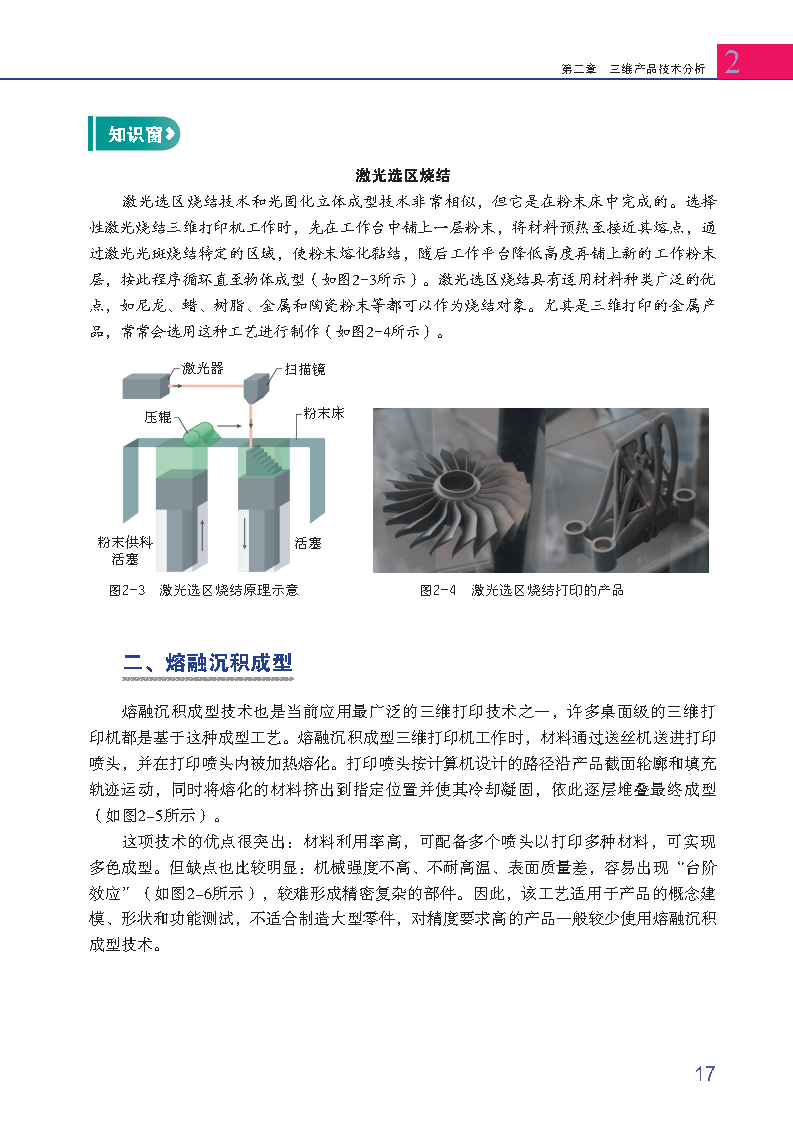 第二章　三维产品技术分析　2

知识窗

激光选区烧结

激光选区烧结技术和光固化立体成型技术非常相似，但它是在粉末床中完成的。选择性激光烧结三维打印机工作时，先在工作台中铺上一层粉末，将材料预热至接近其熔点，通过激光光斑烧结特定的区域，使粉末熔化黏结，随后工作平台降低高度再铺上新的工作粉末层，按此程序循环直至物体成型（如图2-3所示）。激光选区烧结具有适用材料种类广泛的优点，如尼龙、蜡、树脂、金属和陶瓷粉末等都可以作为烧结对象。尤其是三维打印的金属产品，常常会选用这种工艺进行制作（如图2-4所示）。

激光器
扫描镜
压辊
粉末床
粉末供料活塞
活塞

图2-3　激光选区烧结原理示意

图2-4　激光选区烧结打印的产品

二、熔融沉积成型

熔融沉积成型技术也是当前应用最广泛的三维打印技术之一，许多桌面级的三维打印机都是基于这种成型工艺。熔融沉积成型三维打印机工作时，材料通过送丝机送进打印喷头，并在打印喷头内被加热熔化。打印喷头按计算机设计的路径沿产品截面轮廓和填充轨迹运动，同时将熔化的材料挤出到指定位置并使其冷却凝固，依此逐层堆叠最终成型（如图2-5所示）。

这项技术的优点很突出：材料利用率高，可配备多个喷头以打印多种材料，可实现多色成型。但缺点也比较明显：机械强度不高、不耐高温、表面质量差，容易出现“台阶效应”（如图2-6所示），较难形成精密复杂的部件。因此，该工艺适用于产品的概念建模、形状和功能测试，不适合制造大型零件，对精度要求高的产品一般较少使用熔融沉积成型技术。

17