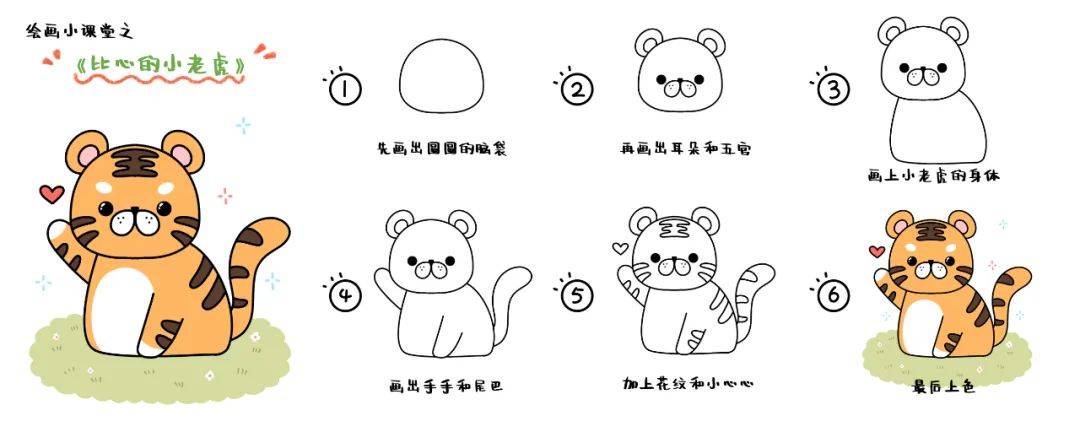 绘画小课堂之

《比心的小老虎》

1

先画出圆圆的脑袋

2

再画出耳朵和五官

3

画上小老虎的身体

4

画出手手和尾巴

5

加上花纹和小心心

6

最后上色