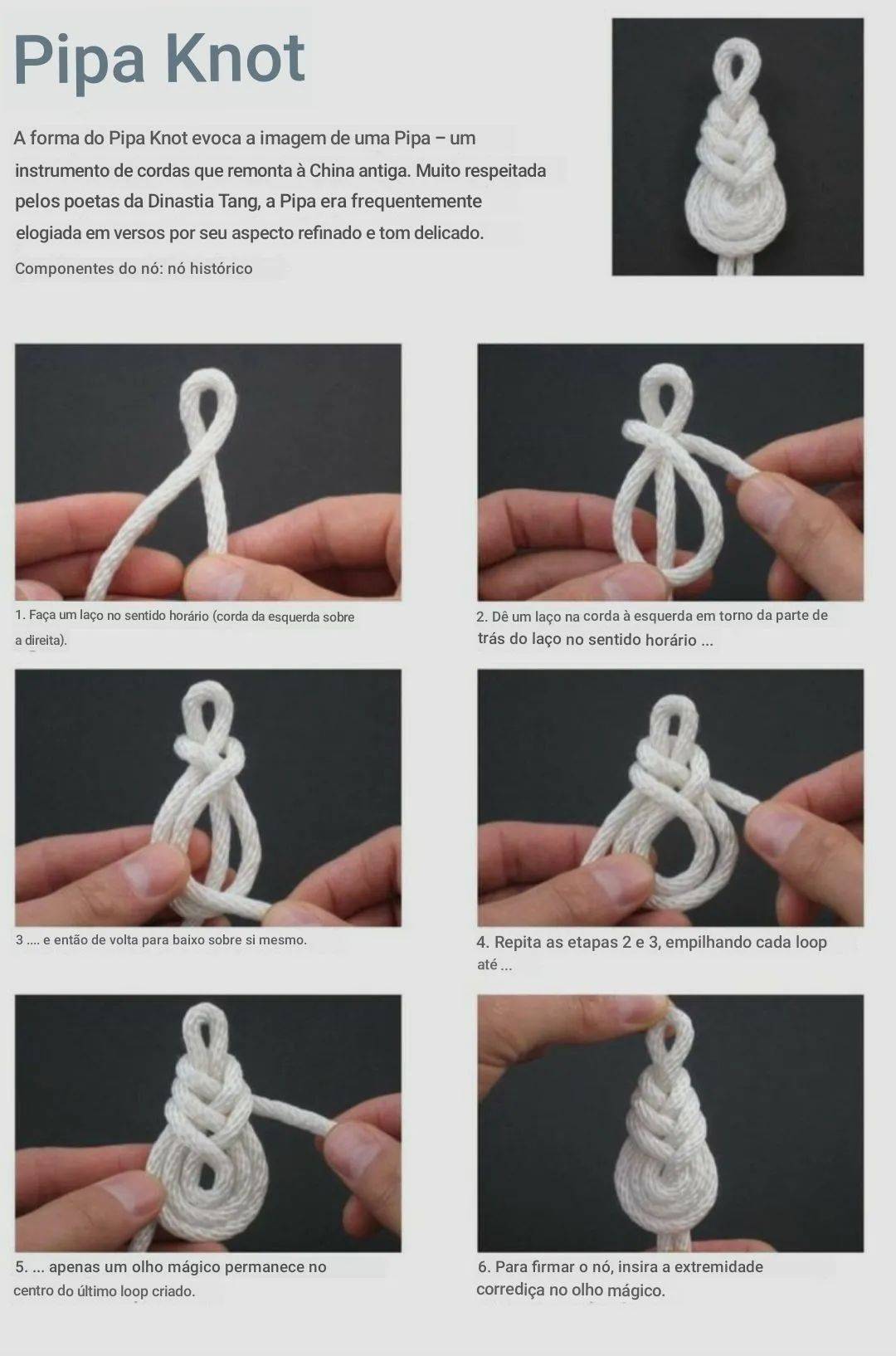 Pipa Knot

A forma do Pipa Knot evoca a imagem de uma Pipa – um instrumento de cordas que remonta à China antiga. Muito respeitada pelos poetas da Dinastia Tang, a Pipa era frequentemente elogiada em versos por seu aspecto refinado e tom delicado.

Componentes do nó: nó histórico

1. Faça um laço no sentido horário (corda da esquerda sobre a direita).

2. Dê um laço na corda à esquerda em torno da parte de trás do laço no sentido horário ...

3 .... e então de volta para baixo sobre si mesmo.

4. Repita as etapas 2 e 3, empilhando cada loop até ...

5. ... apenas um olho mágico permanece no centro do último loop criado.

6. Para firmar o nó, insira a extremidade corrediça no olho mágico.