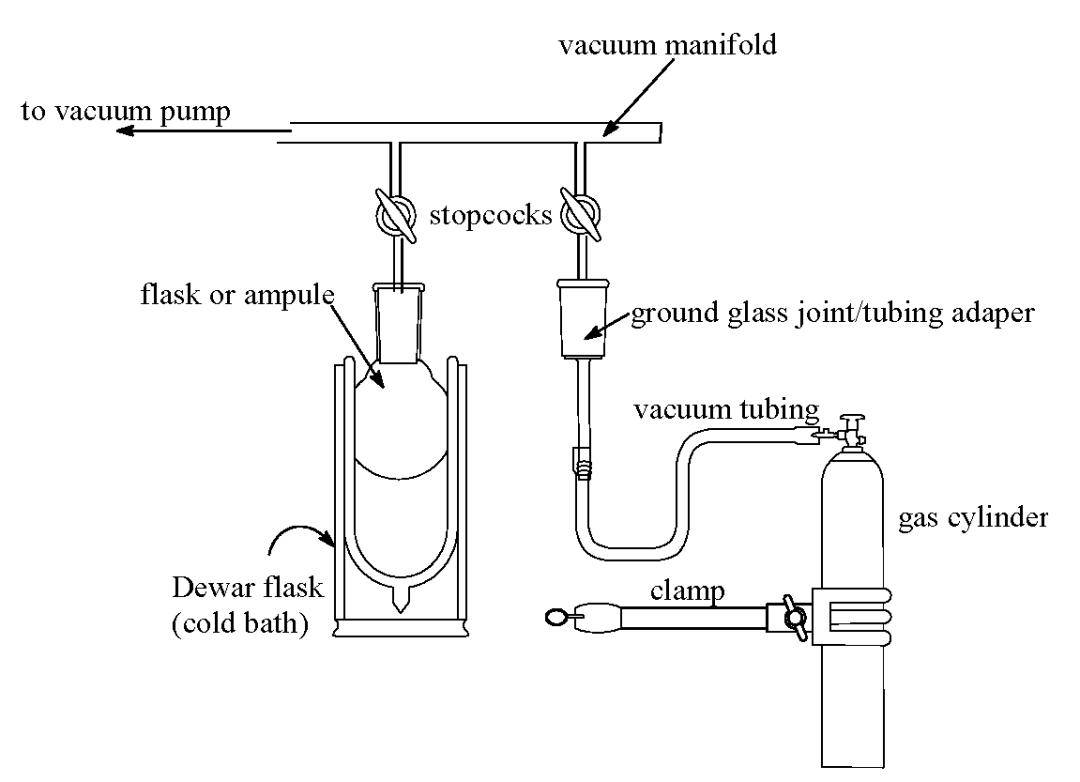 vacuum manifold

to vacuum pump

stopcocks

flask or ampule

ground glass joint/tubing adaper

vacuum tubing

gas cylinder

Dewar flask (cold bath)

clamp