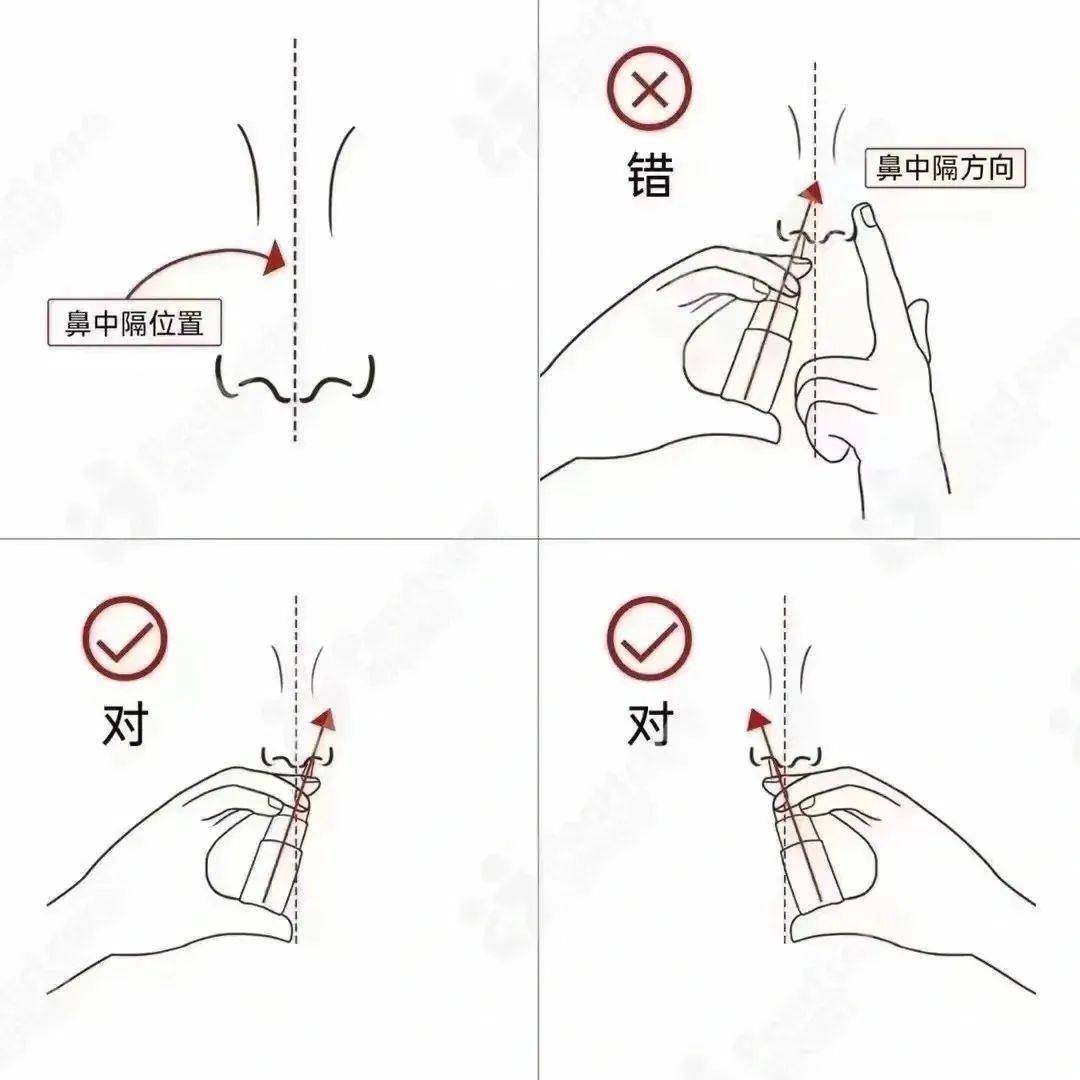 鼻中隔位置

错

鼻中隔方向

对

对