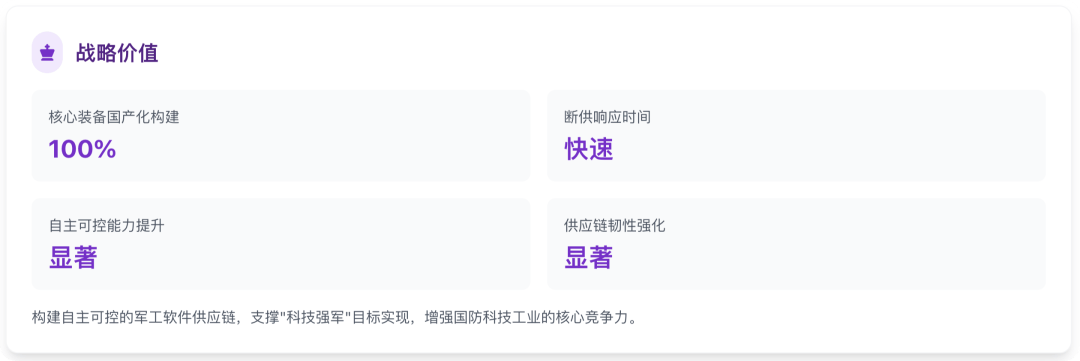 战略价值

核心装备国产化构建
100%

断供响应时间
快速

自主可控能力提升
显著

供应链韧性强化
显著

构建自主可控的军工软件供应链，支撑“科技强军”目标实现，增强国防科技工业的核心竞争力。