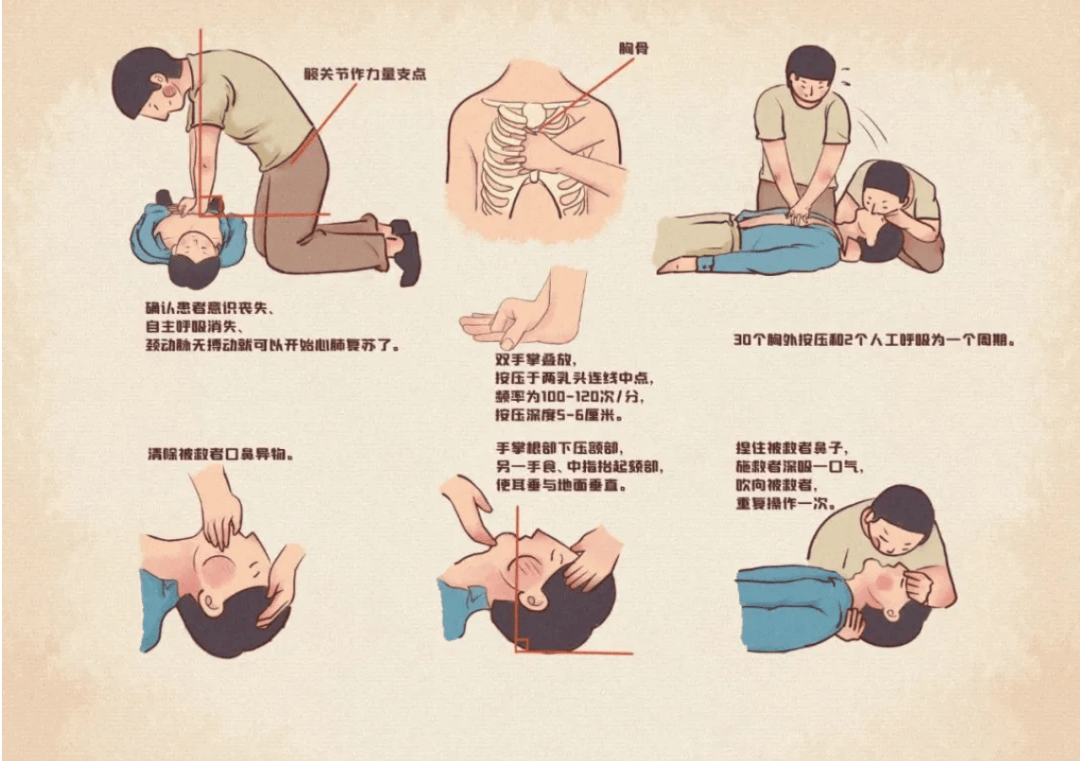 髋关节作力量支点

胸骨

确认患者意识丧失、
自主呼吸消失、
颈动脉无搏动就可以开始心肺复苏了。

双手掌叠放，
按压于两乳头连线中点，
频率为100-120次/分，
按压深度5-6厘米。

30个胸外按压和2个人工呼吸为一个周期。

清除被救者口鼻异物。

手掌根部下压额部，
另一手食、中指抬起颏部，
使耳垂与地面垂直。

捏住被救者鼻子，
施救者深吸一口气，
吹向被救者，
重复操作一次。