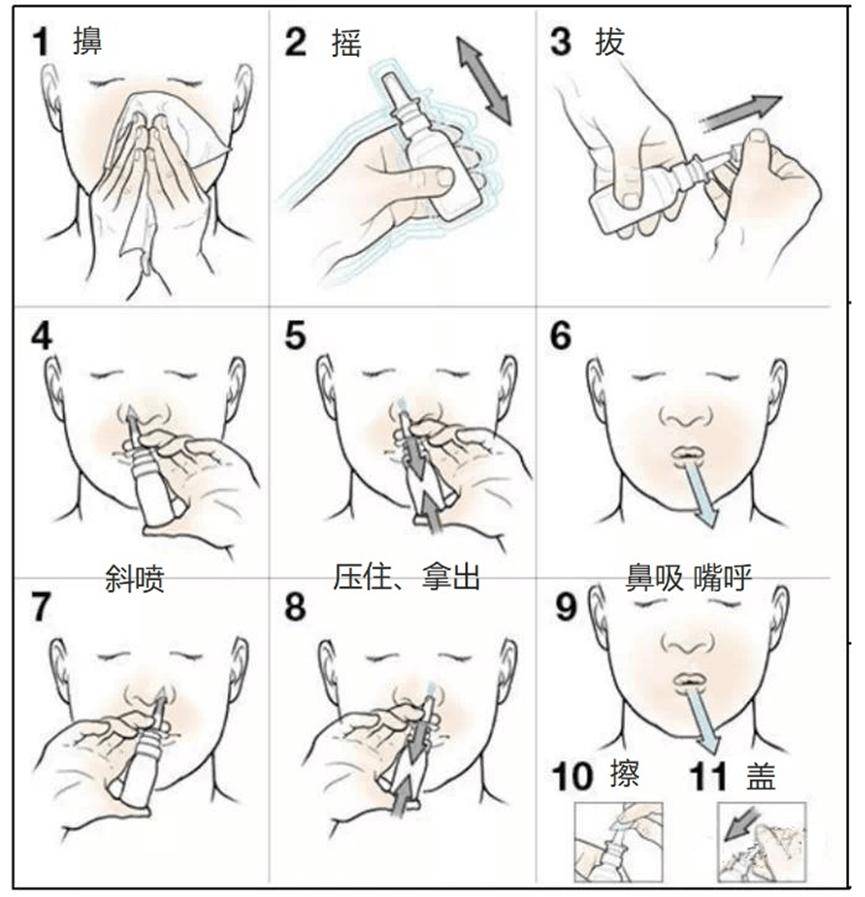 1 擤

2 摇

3 拔

4

5

6

斜喷

压住、拿出

鼻吸 嘴呼

7

8

9

10 擦

11 盖