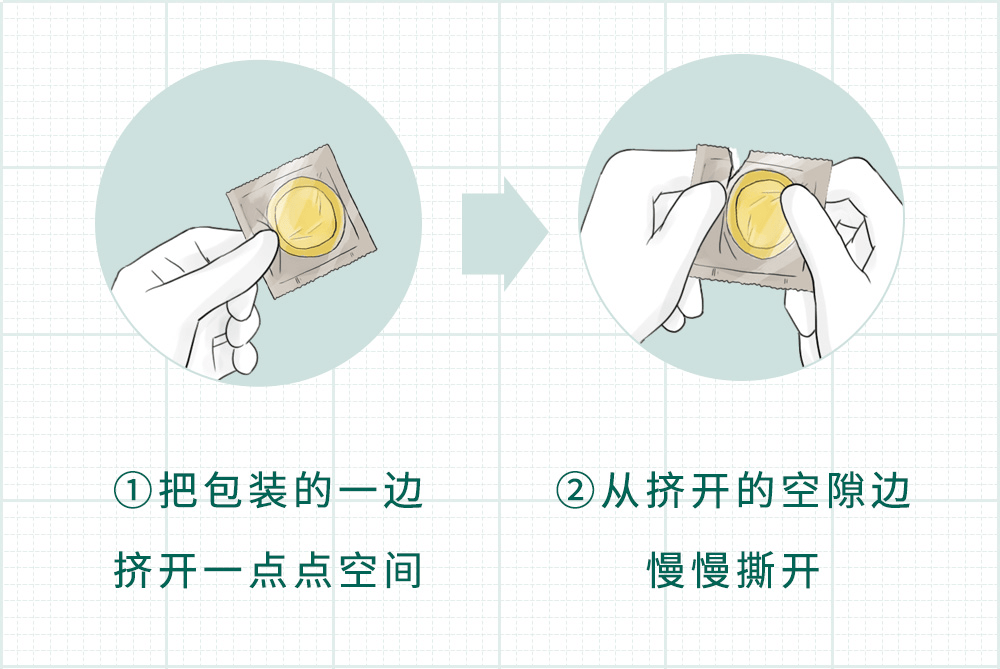 ①把包装的一边
挤开一点点空间

②从挤开的空隙边
慢慢撕开