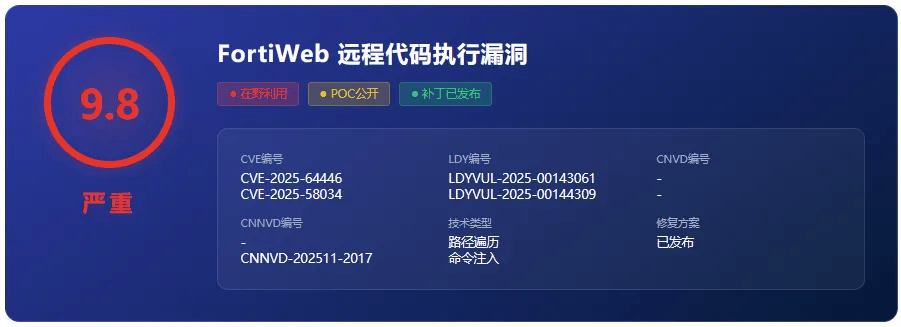 9.8

严重

FortiWeb 远程代码执行漏洞

• 在野利用 • POC公开 • 补丁已发布

CVE编号
CVE-2025-64446
CVE-2025-58034

LDY编号
LDYVUL-2025-00143061
LDYVUL-2025-00144309

CNVD编号
-
-

CNNVD编号
-
CNNVD-202511-2017

技术类型
路径遍历
命令注入

修复方案
已发布