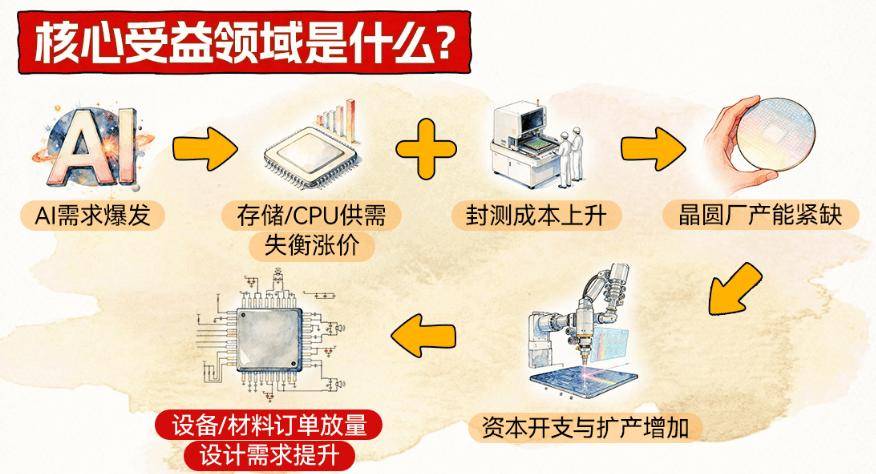 核心受益领域是什么?

AI

AI需求爆发

存储/CPU供需失衡涨价

封测成本上升

晶圆厂产能紧缺

资本开支与扩产增加

设备/材料订单放量
设计需求提升