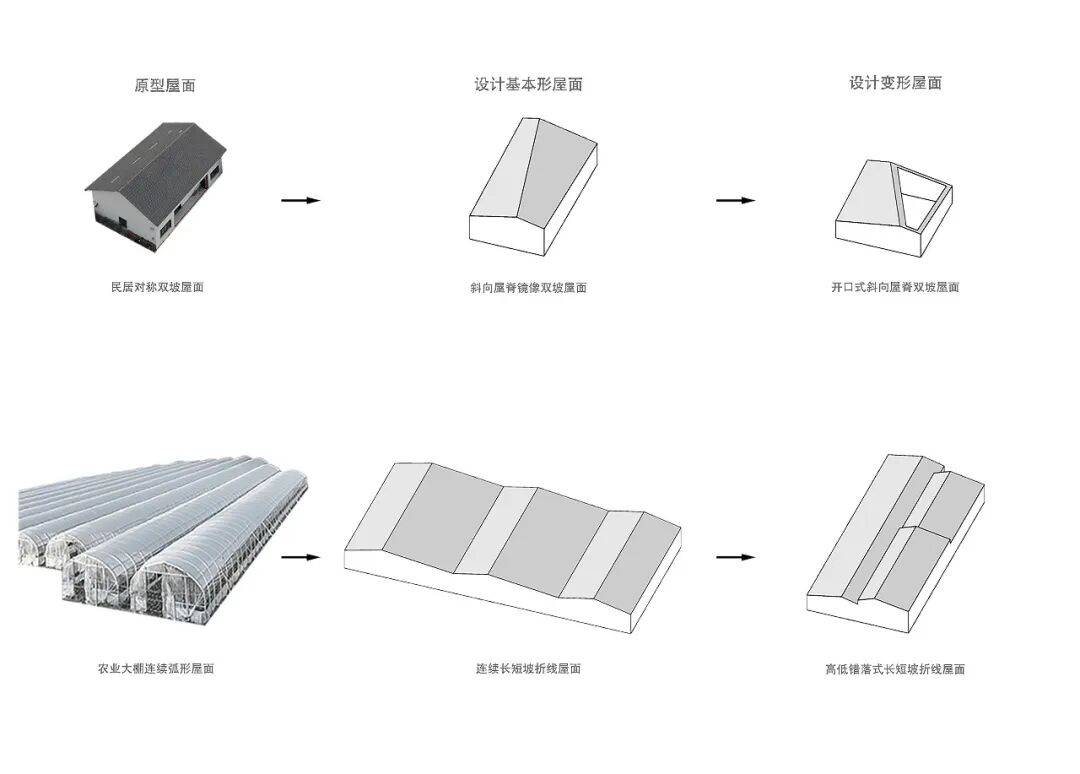 原型屋面

设计基本形屋面

设计变形屋面

民居对称双坡屋面

斜向屋脊镜像双坡屋面

开口式斜向屋脊双坡屋面

农业大棚连续弧形屋面

连续长短坡折线屋面

高低错落式长短坡折线屋面